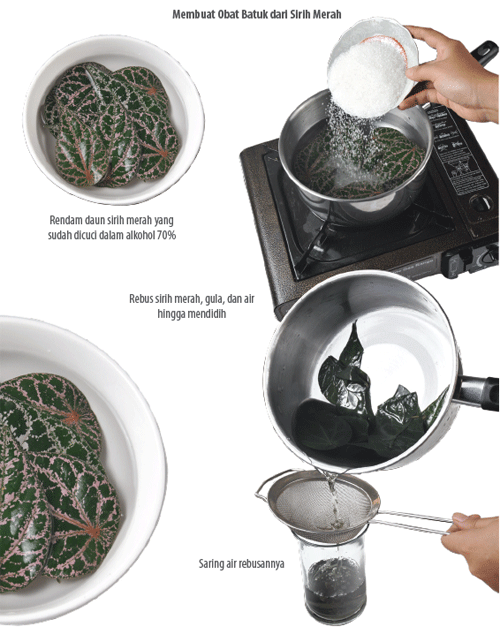 Membuat Obat Batuk dari Sirih Merah

Rendam daun sirih merah yang sudah dicuci dalam alkohol 70%

Rebus sirih merah, gula, dan air hingga mendidih

Saring air rebusannya